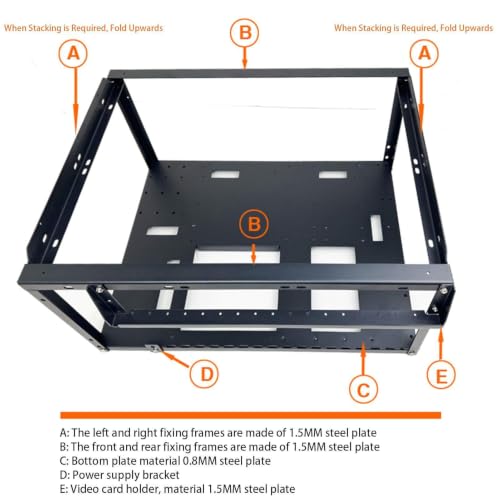 When Stacking is Required, Fold Upwards

B

When Stacking is Required, Fold Upwards

A

A

B

D

C

E

A: The left and right fixing frames are made of 1.5MM steel plate
B: The front and rear fixing frames are made of 1.5MM steel plate
C: Bottom plate material 0.8MM steel plate
D: Power supply bracket
E: Video card holder, material 1.5MM steel plate