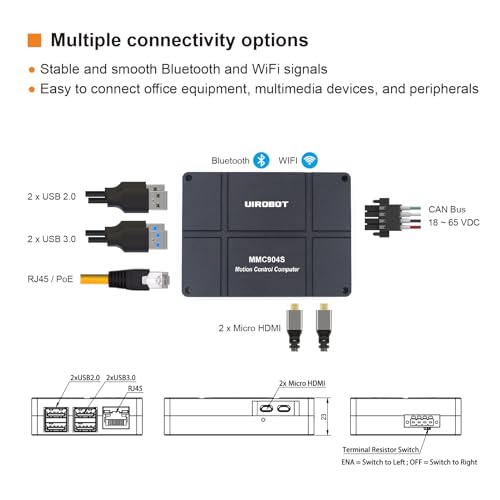 Multiple connectivity options

Stable and smooth Bluetooth and WiFi signals

Easy to connect office equipment, multimedia devices, and peripherals

Bluetooth WIFI

2 x USB 2.0

2 x USB 3.0

RJ45 / PoE

UIROBOT

MMC904S
Motion Control Computer

CAN Bus
18 ~ 65 VDC

2 x Micro HDMI

2xUSB2.0 2xUSB3.0

RJ45

2x Micro HDMI

23

Terminal Resistor Switch

ENA = Switch to Left ; OFF = Switch to Right