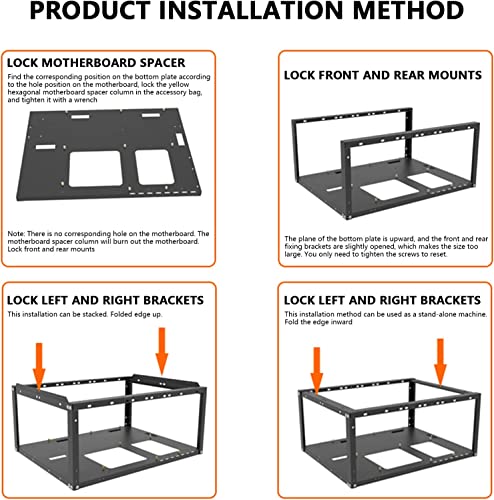 PRODUCT INSTALLATION METHOD

LOCK MOTHERBOARD SPACER

Find the corresponding position on the bottom plate according to the hole position on the motherboard, lock the yellow hexagonal motherboard spacer column in the accessory bag, and tighten it with a wrench

Note: There is no corresponding hole on the motherboard. The motherboard spacer column will burn out the motherboard. Lock front and rear mounts

LOCK FRONT AND REAR MOUNTS

The plane of the bottom plate is upward, and the front and rear fixing brackets are slightly opened, which makes the size too large. You only need to tighten the screws to reset.

LOCK LEFT AND RIGHT BRACKETS

This installation can be stacked. Folded edge up.

LOCK LEFT AND RIGHT BRACKETS

This installation method can be used as a stand-alone machine. Fold the edge inward