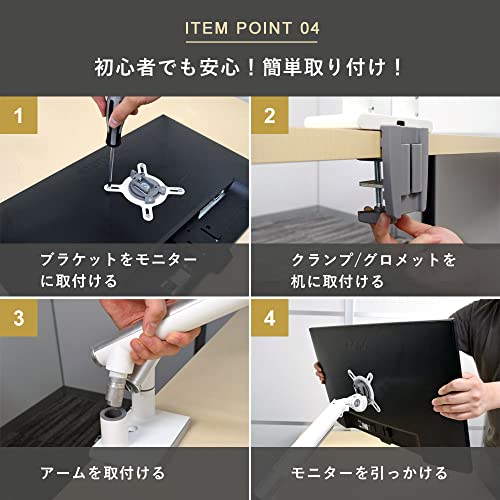 ITEM POINT 04

初心者でも安心！簡単取り付け！

1

ブラケットをモニターに取付ける

2

クランプ/グロメットを机に取付ける

3

アームを取付ける

4

モニターを引っかける