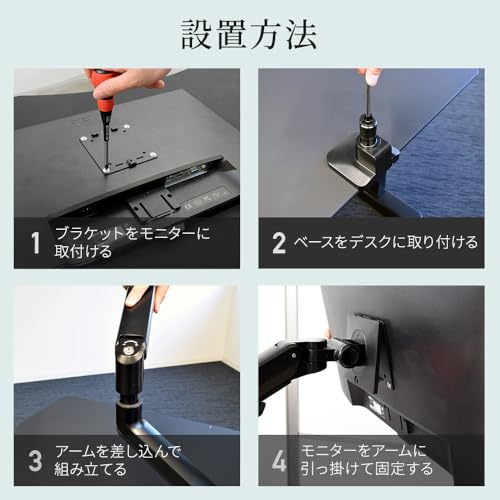 設置方法

1 ブラケットをモニターに取付ける

2 ベースをデスクに取り付ける

3 アームを差し込んで組み立てる

4 モニターをアームに引っ掛けて固定する