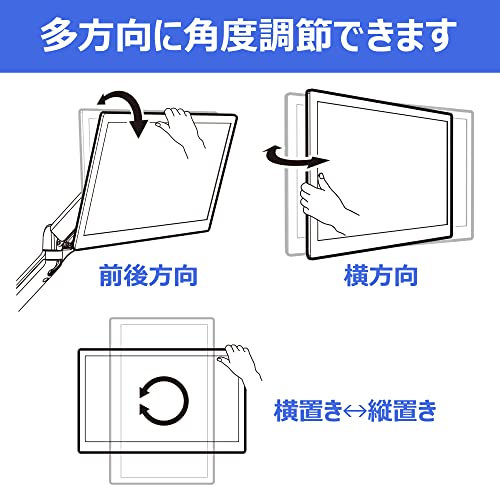 多方向に角度調節できます

前後方向

横方向

横置き↔縦置き