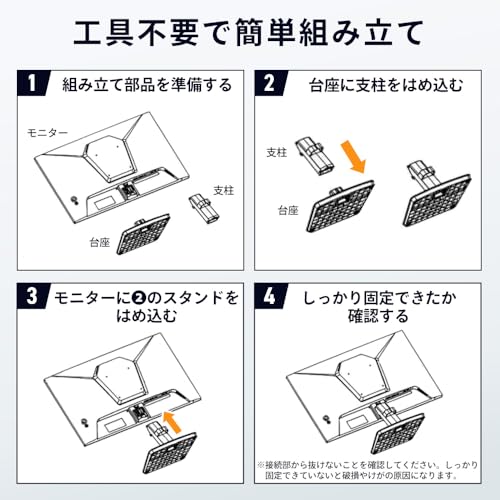 工具不要で簡単組み立て

1 組み立て部品を準備する

モニター

支柱

台座

2 台座に支柱をはめ込む

支柱

台座

3 モニターに❷のスタンドをはめ込む

4 しっかり固定できたか確認する

※接続部から抜けないことを確認してください。しっかり固定できていないと破損やけがの原因になります。