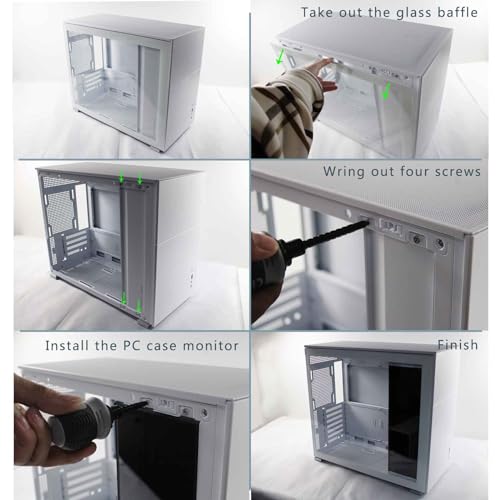 Take out the glass baffle

Wring out four screws

Install the PC case monitor

Finish