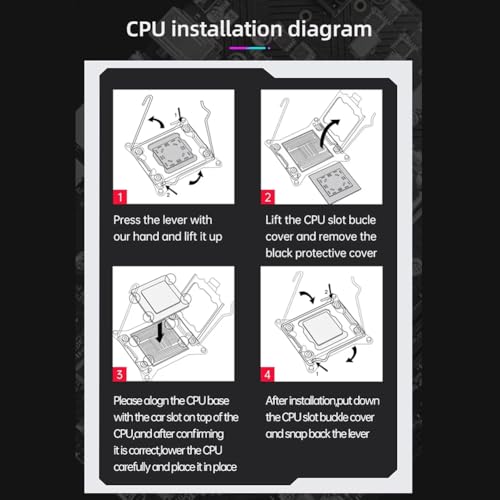 CPU installation diagram

1
2
1
Press the lever with our hand and lift it up

2
Lift the CPU slot bucle cover and remove the black protective cover

3
Please alogn the CPU base with the car slot on top of the CPU,and after confirming it is correct,lower the CPU carefully and place it in place

2
1
4
After installation,put down the CPU slot buckle cover and snap back the lever