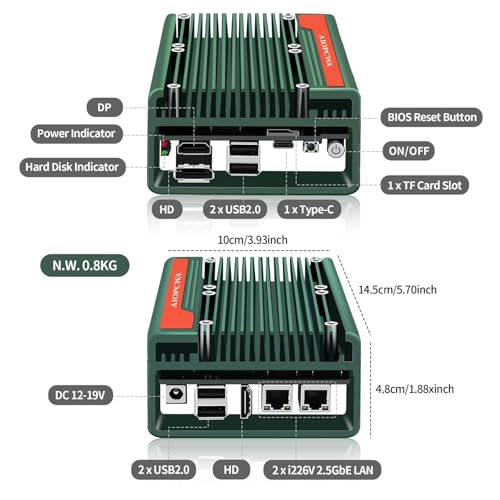 AIOPCWA

DP

Power Indicator

Hard Disk Indicator

BIOS Reset Button

ON/OFF

1 x TF Card Slot

HD

2 x USB2.0

1 x Type-C

10cm/3.93inch

N.W. 0.8KG

AIOPCWA

14.5cm/5.70inch

4.8cm/1.88xinch

DC 12-19V

2 x USB2.0

HD

2 x i226V 2.5GbE LAN