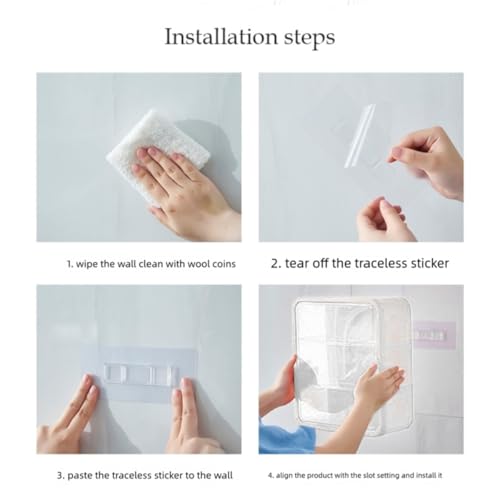 Installation steps

1. wipe the wall clean with wool coins

2. tear off the traceless sticker

3. paste the traceless sticker to the wall

4. align the product with the slot setting and install it