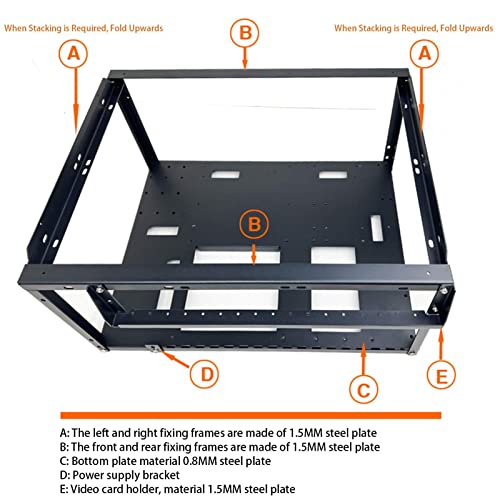 When Stacking is Required, Fold Upwards

B

When Stacking is Required, Fold Upwards

A

A

B

D

C

E

A: The left and right fixing frames are made of 1.5MM steel plate
B: The front and rear fixing frames are made of 1.5MM steel plate
C: Bottom plate material 0.8MM steel plate
D: Power supply bracket
E: Video card holder, material 1.5MM steel plate